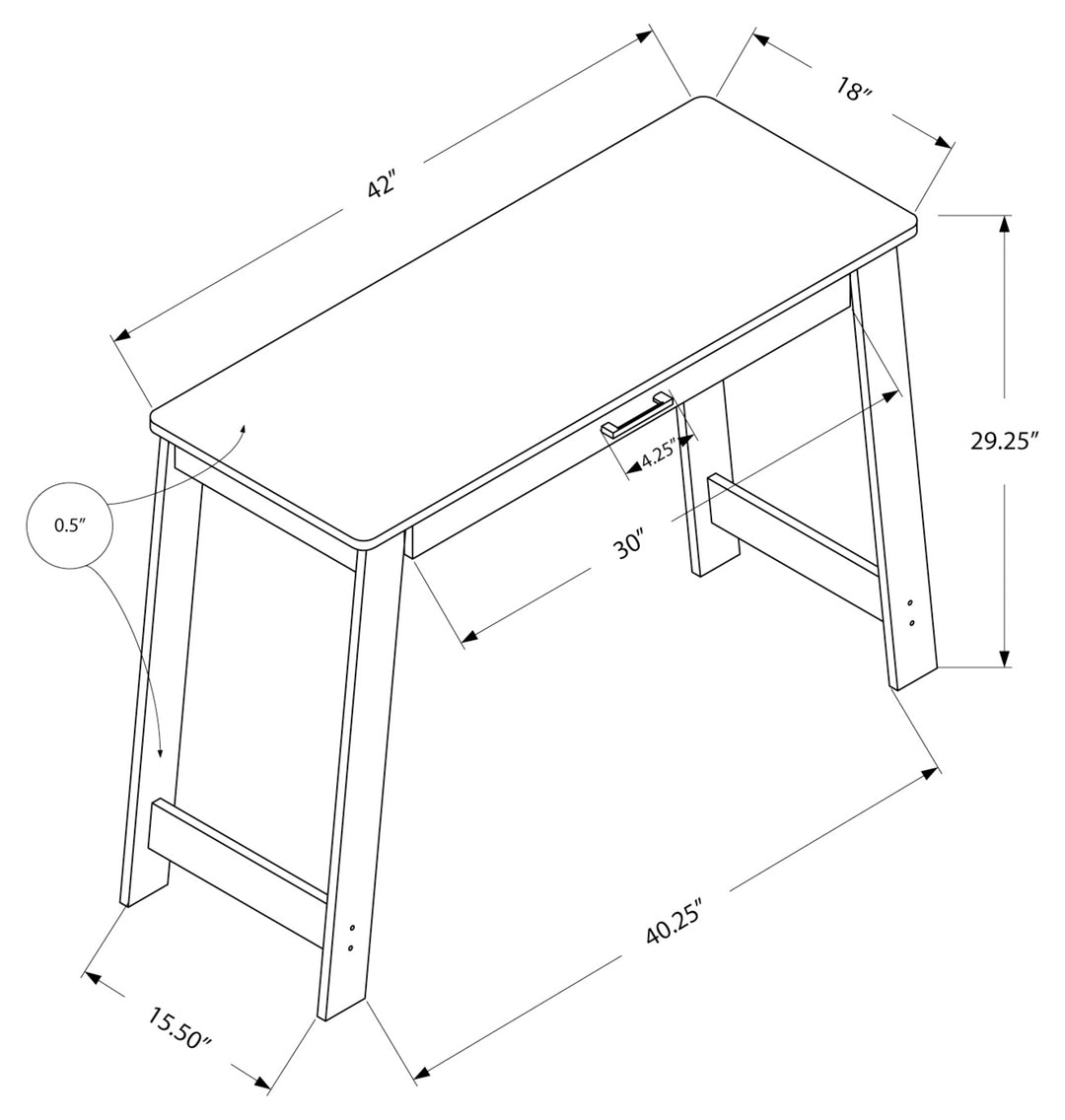 42"
18"
29.25"
0.5"
4.25"
30"
40.25"
15.50"