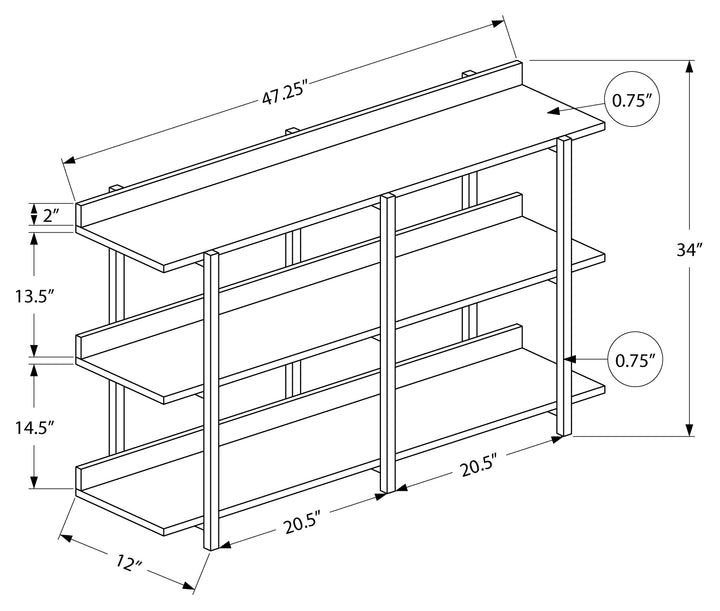 47.25"
0.75"
2"
34"
13.5"
0.75"
14.5"
20.5"
20.5"
12"