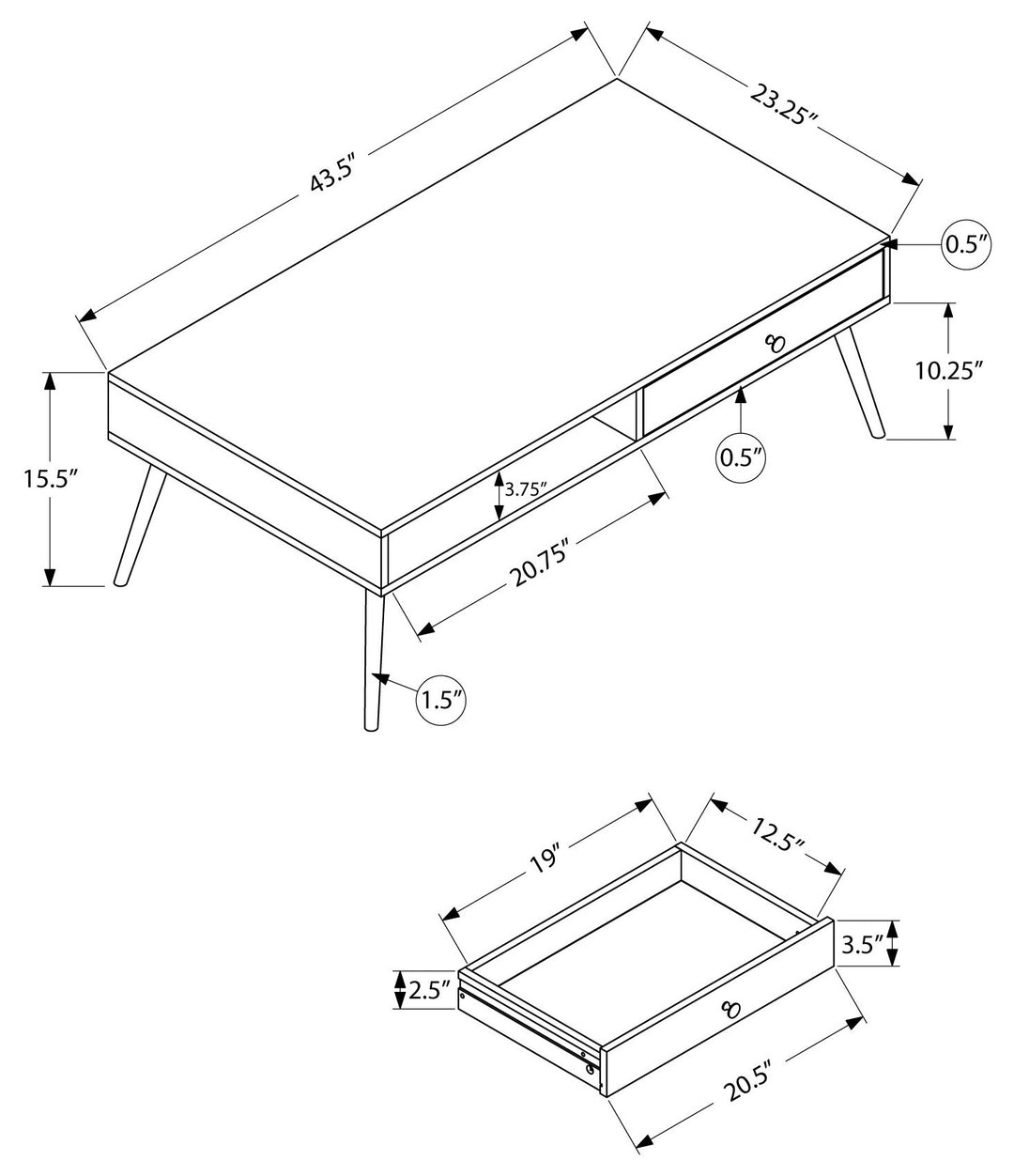 43.5"
23.25"
0.5"
10.25"
0.5"
15.5"
3.75"
20.75"
1.5"
19"
12.5"
3.5"
2.5"
20.5"